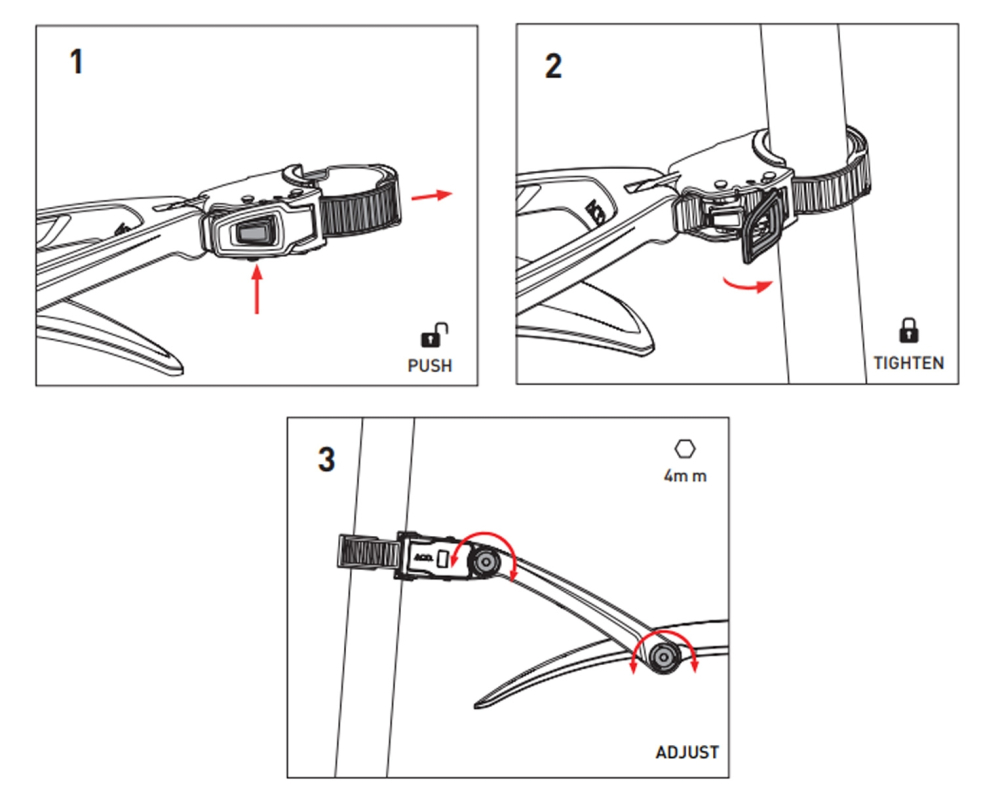 1

PUSH

2

TIGHTEN

3

4m m

ADJUST